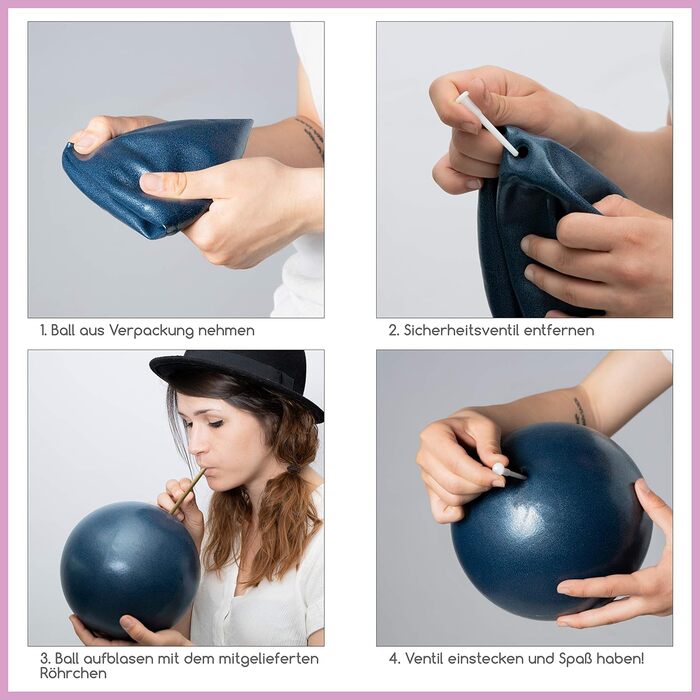 1. Ball aus Verpackung nehmen

2. Sicherheitsventil entfernen

3. Ball aufblasen mit dem mitgelieferten Röhrchen

4. Ventil einstecken und Spaß haben!