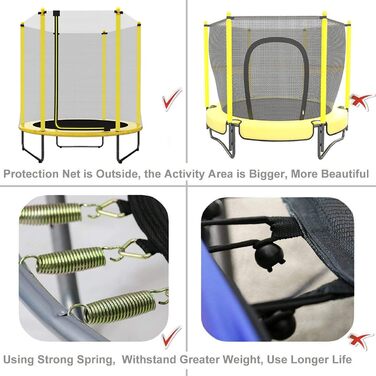 Protection Net is Outside, the Activity Area is Bigger, More Beautiful

Using Strong Spring, Withstand Greater Weight, Use Longer Life