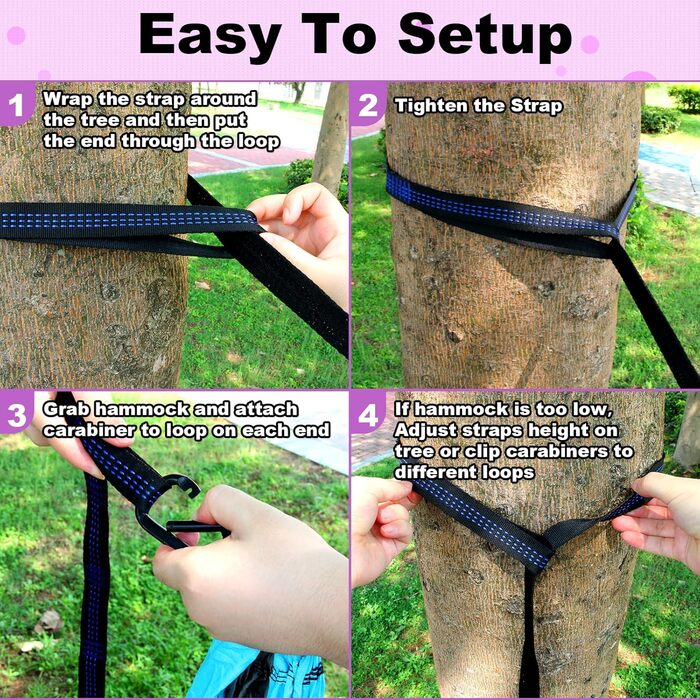 Easy To Setup

1 Wrap the strap around the tree and then put the end through the loop

2 Tighten the Strap

3 Grab hammock and attach carabiner to loop on each end

4 If hammock is too low, Adjust straps height on tree or clip carabiners to different loops