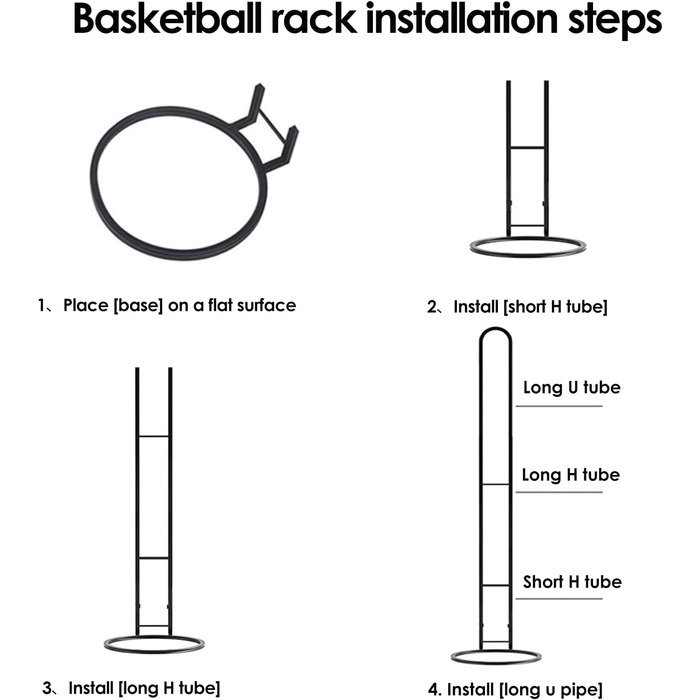 Basketball rack installation steps

1、Place [base] on a flat surface

2、Install [short H tube]

3、Install [long H tube]

Long U tube

Long H tube

Short H tube

4. Install [long u pipe]