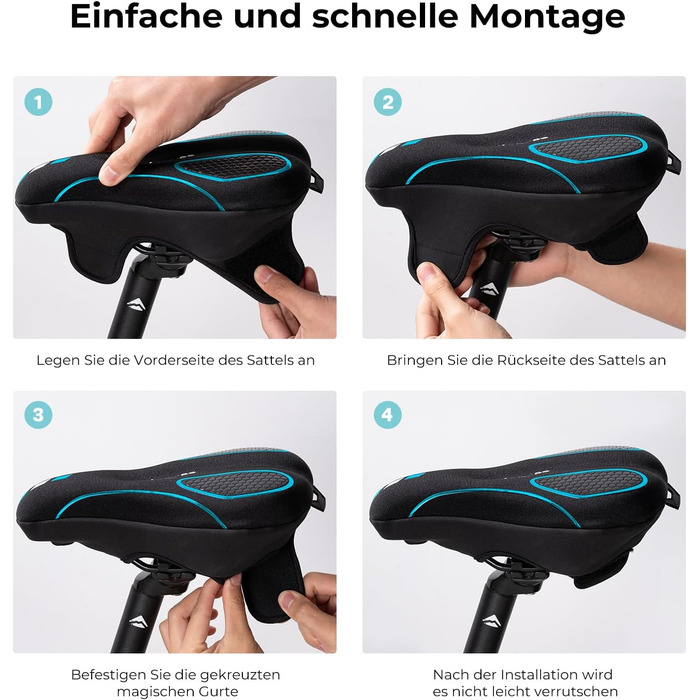 Einfache und schnelle Montage

1

Legen Sie die Vorderseite des Sattels an

2

Bringen Sie die Rückseite des Sattels an

3

Befestigen Sie die gekreuzten magischen Gurte

4

Nach der Installation wird es nicht leicht verrutschen