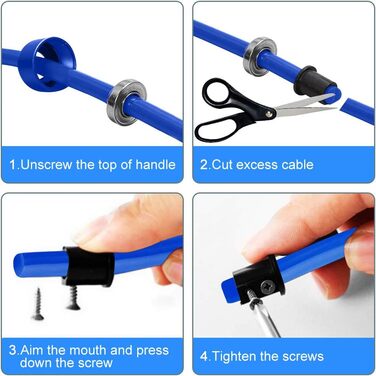 1.Unscrew the top of handle

2.Cut excess cable

3.Aim the mouth and press down the screw

4.Tighten the screws