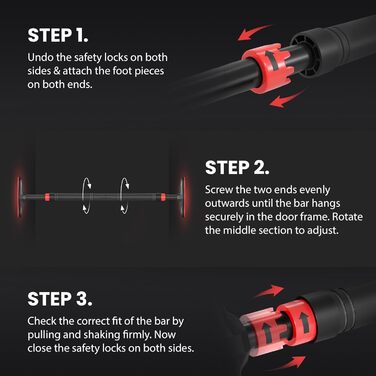 STEP 1.
Undo the safety locks on both sides & attach the foot pieces on both ends.

STEP 2.
Screw the two ends evenly outwards until the bar hangs securely in the door frame. Rotate the middle section to adjust.

STEP 3.
Check the correct fit of the bar by pulling and shaking firmly. Now close the safety locks on both sides.