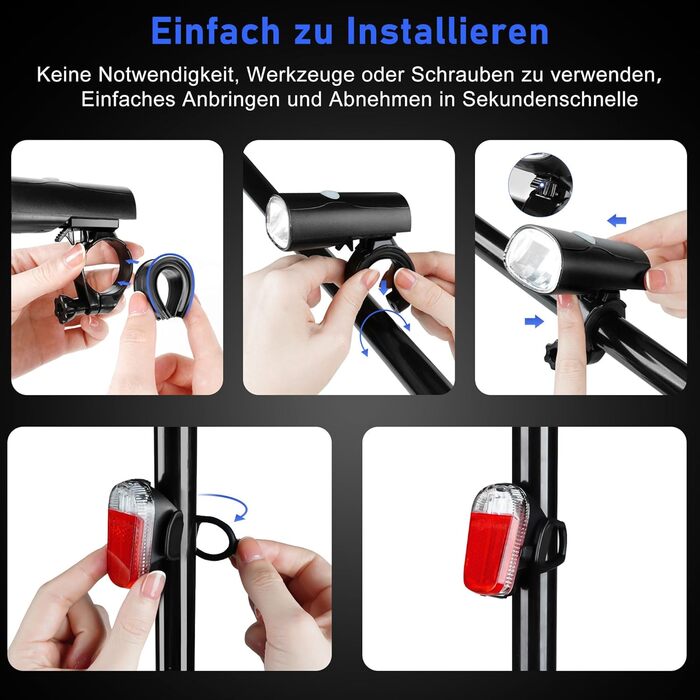 Einfach zu Installieren

Keine Notwendigkeit, Werkzeuge oder Schrauben zu verwenden, Einfaches Anbringen und Abnehmen in Sekundenschnelle