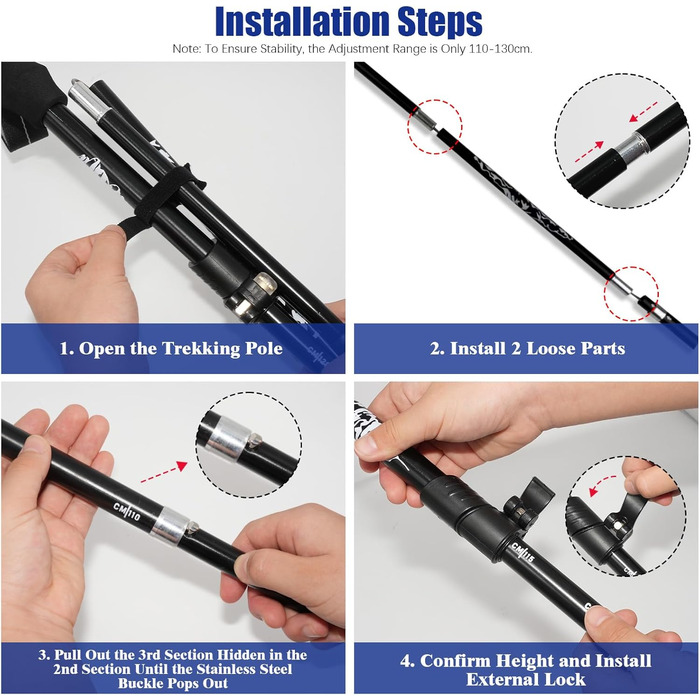 Installation Steps

Note: To Ensure Stability, the Adjustment Range is Only 110-130cm.

1. Open the Trekking Pole

2. Install 2 Loose Parts

CM 110

3. Pull Out the 3rd Section Hidden in the 2nd Section Until the Stainless Steel Buckle Pops Out

CM 115

4. Confirm Height and Install External Lock