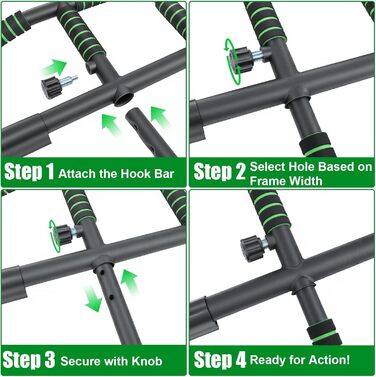 Step 1 Attach the Hook Bar

Step 2 Select Hole Based on Frame Width

Step 3 Secure with Knob

Step 4 Ready for Action!