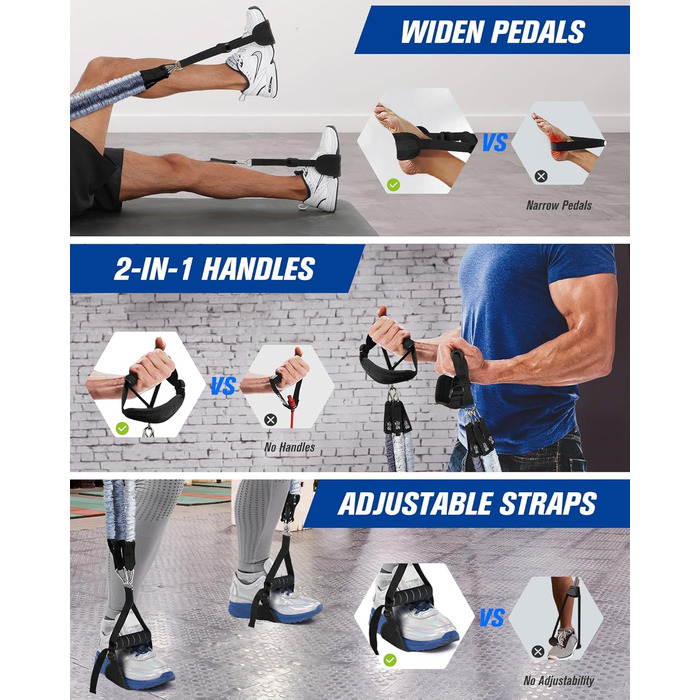 WIDEN PEDALS

VS

Narrow Pedals

2-IN-1 HANDLES

VS

No Handles

ADJUSTABLE STRAPS

VS

No Adjustability