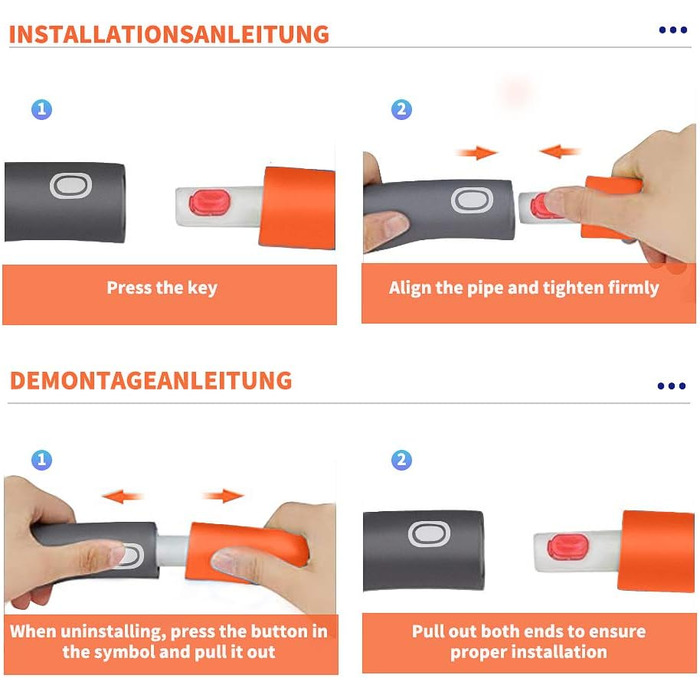 INSTALLATIONSANLEITUNG

1

Press the key

2

Align the pipe and tighten firmly

DEMONTAGEANLEITUNG

1

When uninstalling, press the button in the symbol and pull it out

2

Pull out both ends to ensure proper installation