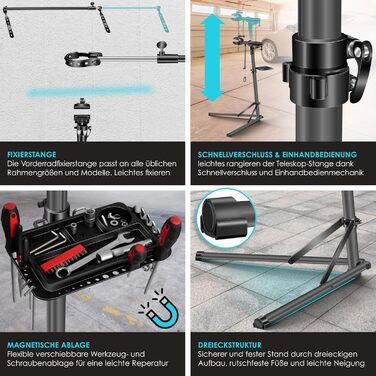 FIXIERSTANGE
Die Vorderradfixierstange passt an alle üblichen Rahmengrößen und Modelle. Leichtes fixieren

SCHNELLVERSCHLUSS & EINHANDBEDIENUNG
leichtes rangieren der Teleskop-Stange dank Schnellverschluss und Einhandbedienmechanik

MAGNETISCHE ABLAGE
Flexible verschiebbare Werkzeug- und Schraubenablage für eine leichte Reperatur

DREIECKSTRUKTUR
Sicherer und fester Stand durch dreieckigen Aufbau, rutschfeste Füße und leichte Neigung