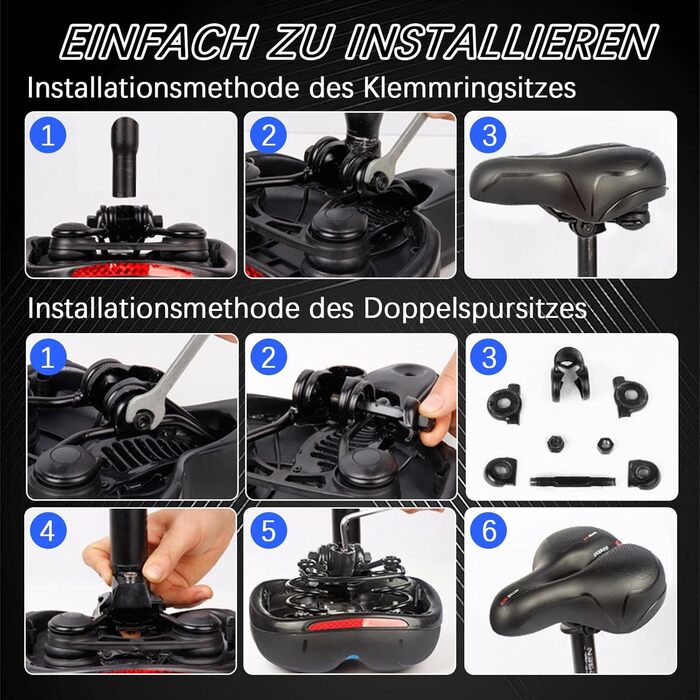 EINFACH ZU INSTALLIEREN

Installationsmethode des Klemmringsitzes

1

2

3

Installationsmethode des Doppelspursitzes

1

2

3

4

5

6