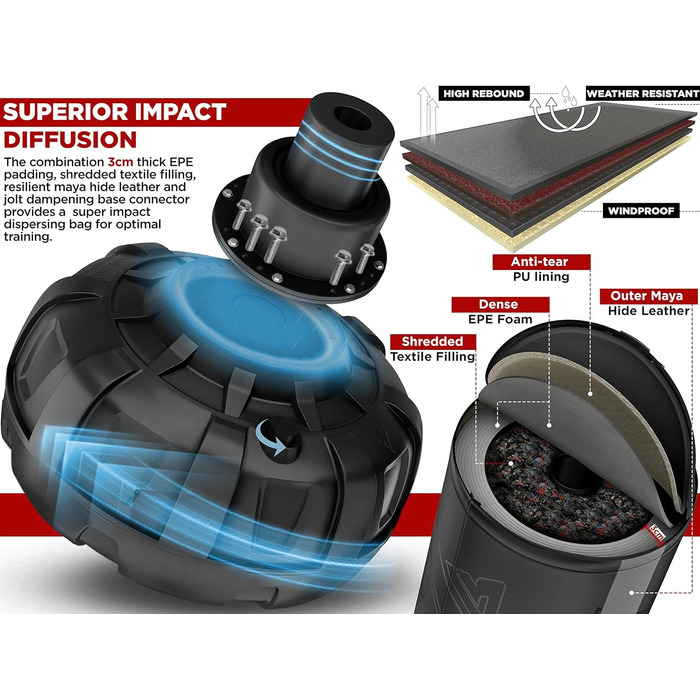 SUPERIOR IMPACT DIFFUSION

The combination 3cm thick EPE padding, shredded textile filling, resilient maya hide leather and jolt dampening base connector provides a super impact dispersing bag for optimal training.

HIGH REBOUND

WEATHER RESISTANT

WINDPROOF

Anti-tear
PU lining

Dense
EPE Foam

Outer Maya
Hide Leather

Shredded
Textile Filling

3cm