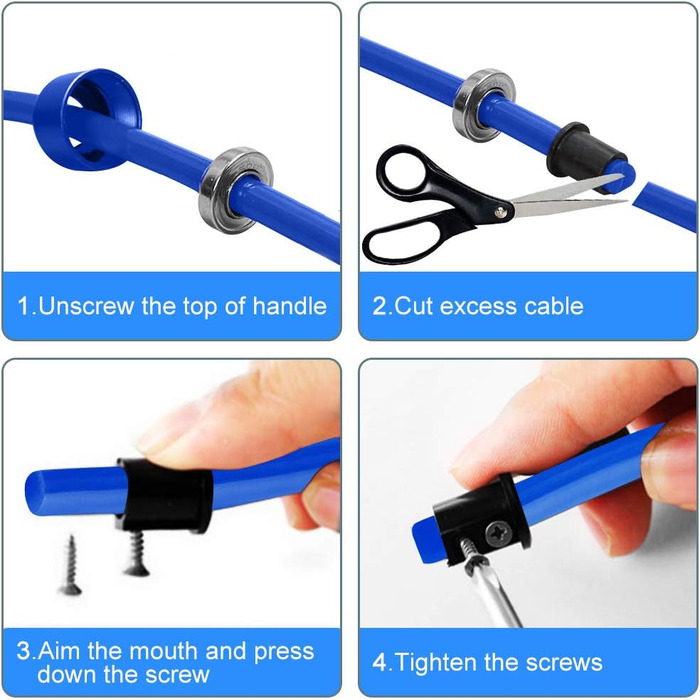 1.Unscrew the top of handle

2.Cut excess cable

3.Aim the mouth and press down the screw

4.Tighten the screws