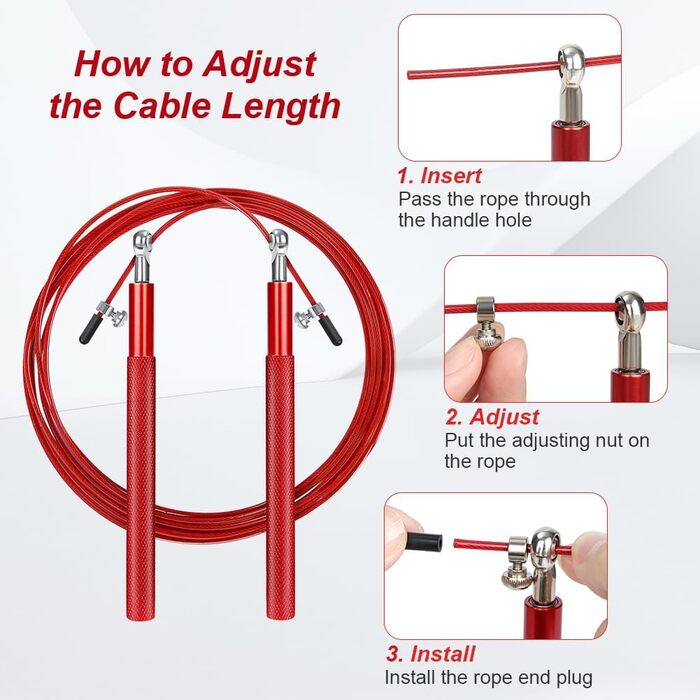 How to Adjust the Cable Length

1. Insert
Pass the rope through the handle hole

2. Adjust
Put the adjusting nut on the rope

3. Install
Install the rope end plug