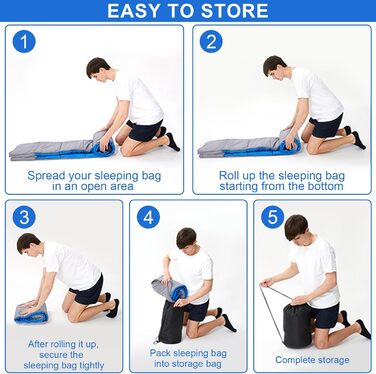 EASY TO STORE

1

Spread your sleeping bag in an open area

2

Roll up the sleeping bag starting from the bottom

3

After rolling it up, secure the sleeping bag tightly

4

Pack sleeping bag into storage bag

5

Complete storage