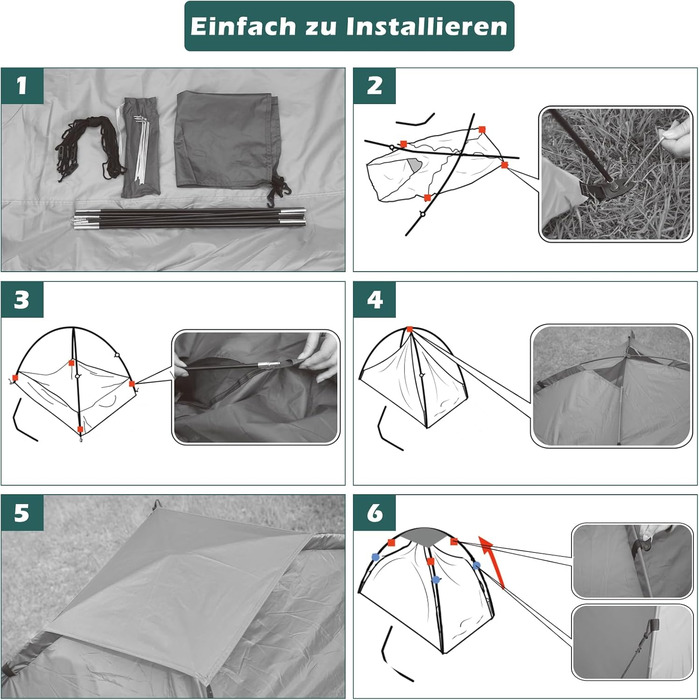 Einfach zu Installieren

1

2

3

4

5

6