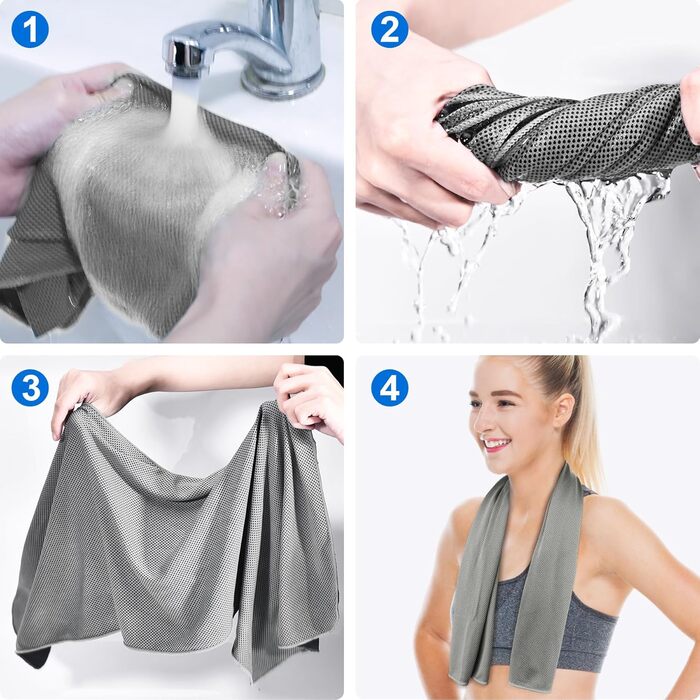 1

2

3

4