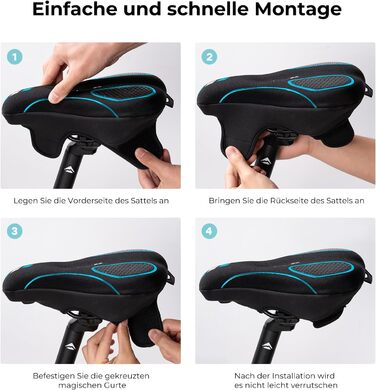 Einfache und schnelle Montage

1

Legen Sie die Vorderseite des Sattels an

2

Bringen Sie die Rückseite des Sattels an

3

Befestigen Sie die gekreuzten magischen Gurte

4

Nach der Installation wird es nicht leicht verrutschen