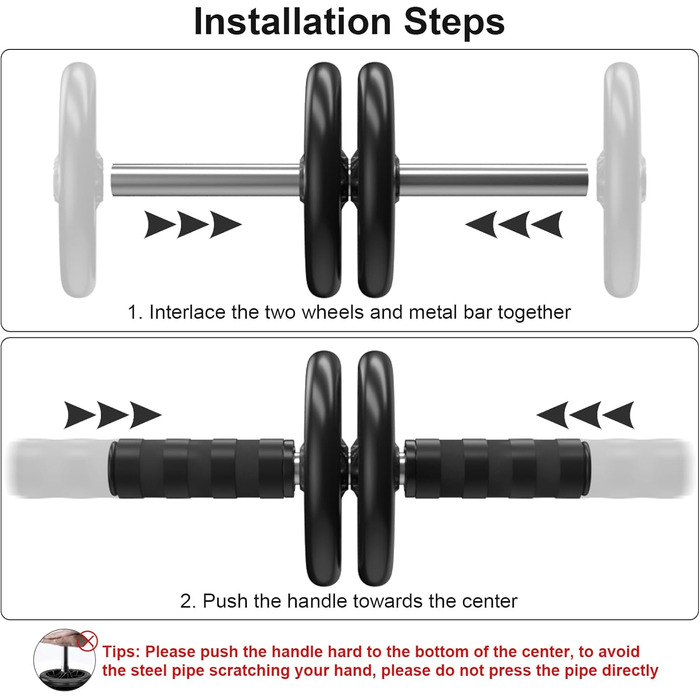 Installation Steps

1. Interlace the two wheels and metal bar together

2. Push the handle towards the center

Tips: Please push the handle hard to the bottom of the center, to avoid the steel pipe scratching your hand, please do not press the pipe directly