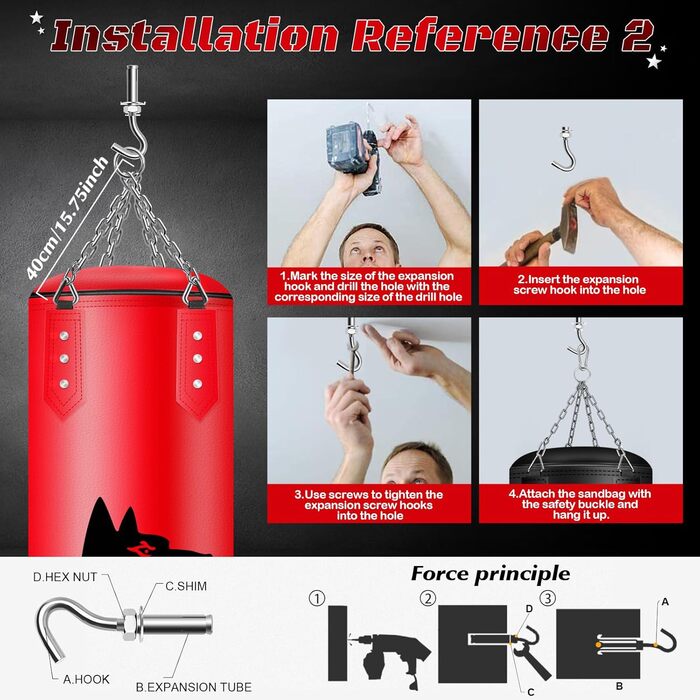 Installation Reference 2

40cm/15.75inch

1.Mark the size of the expansion hook and drill the hole with the corresponding size of the drill hole

2.Insert the expansion screw hook into the hole

3.Use screws to tighten the expansion screw hooks into the hole

4.Attach the sandbag with the safety buckle and hang it up.

D.HEX NUT
C.SHIM
A.HOOK
B.EXPANSION TUBE

Force principle

①
②
D
C
③
A
B