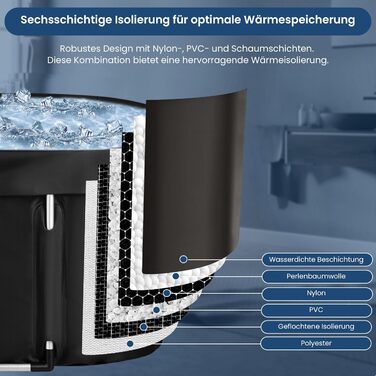 Sechsschichtige Isolierung für optimale Wärmespeicherung

Robustes Design mit Nylon-, PVC- und Schaumschichten. Diese Kombination bietet eine hervorragende Wärmeisolierung.

Wasserdichte Beschichtung
Perlenbaumwolle
Nylon
PVC
Geflochtene Isolierung
Polyester