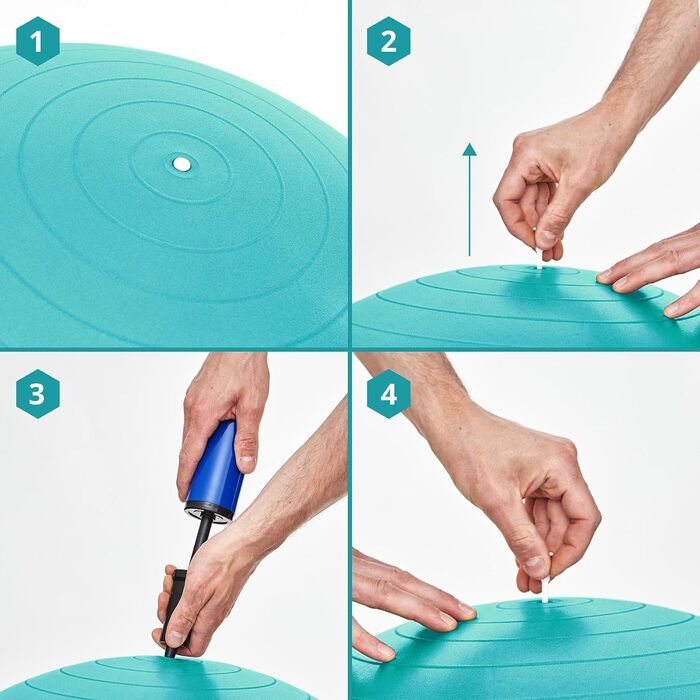 1

2

3

4