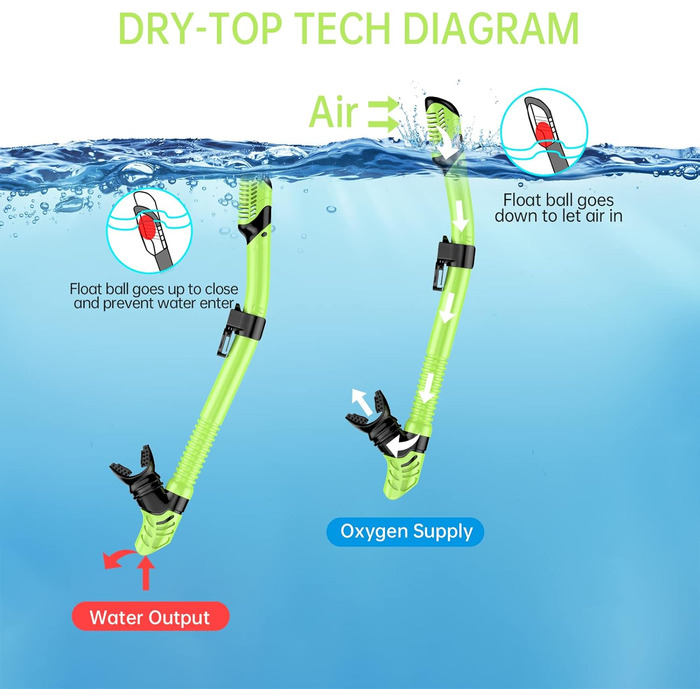 DRY-TOP TECH DIAGRAM

Air

Float ball goes down to let air in

Float ball goes up to close and prevent water enter

Oxygen Supply

Water Output