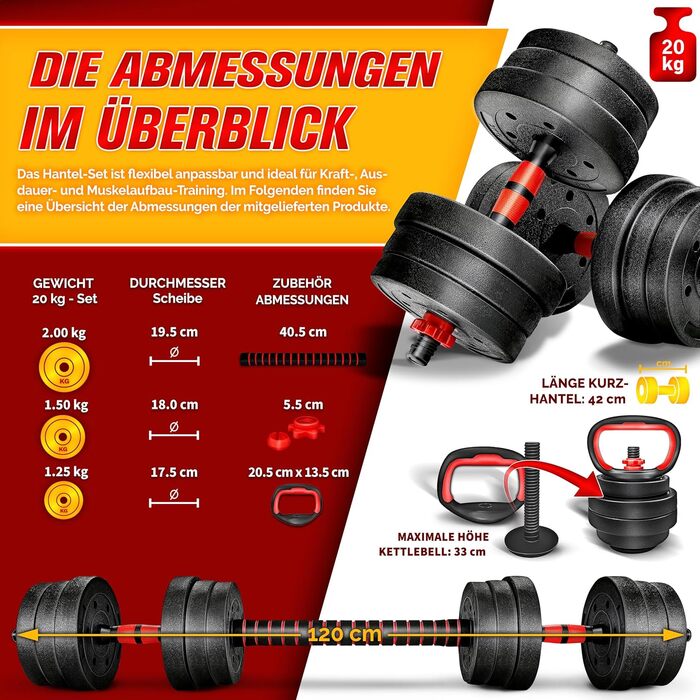 20 kg

DIE ABMESSUNGEN IM ÜBERBLICK

Das Hantel-Set ist flexibel anpassbar und ideal für Kraft-, Ausdauer- und Muskelaufbau-Training. Im Folgenden finden Sie eine Übersicht der Abmessungen der mitgelieferten Produkte.

| GEWICHT 20 kg - Set | DURCHMESSER Scheibe | ZUBEHÖR ABMESSUNGEN |
|---|---|---|
| 2.00 kg KG | 19.5 cm Ø | 40.5 cm |
| 1.50 kg KG | 18.0 cm Ø | 5.5 cm |
| 1.25 kg KG | 17.5 cm Ø | 20.5 cm x 13.5 cm |

cm

LÄNGE KURZHANTEL: 42 cm

MAXIMALE HÖHE KETTLEBELL: 33 cm

120 cm