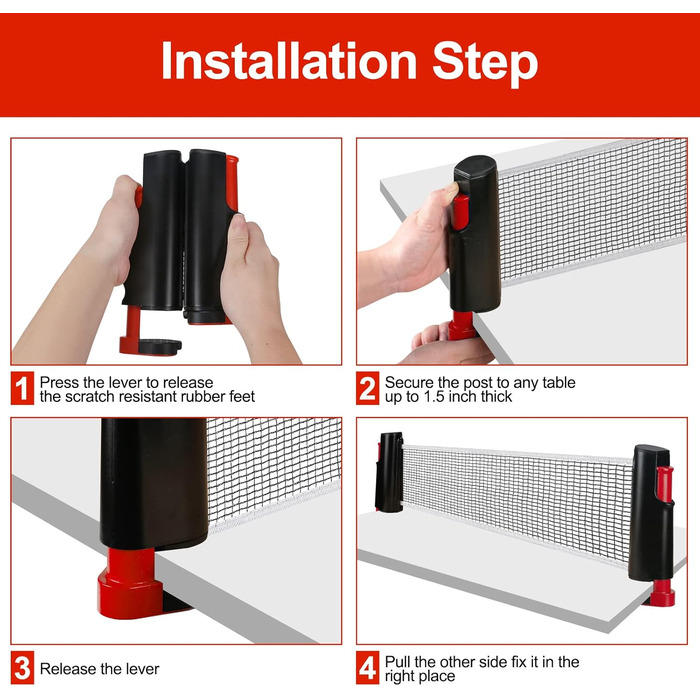 Installation Step

1 Press the lever to release the scratch resistant rubber feet

2 Secure the post to any table up to 1.5 inch thick

3 Release the lever

4 Pull the other side fix it in the right place