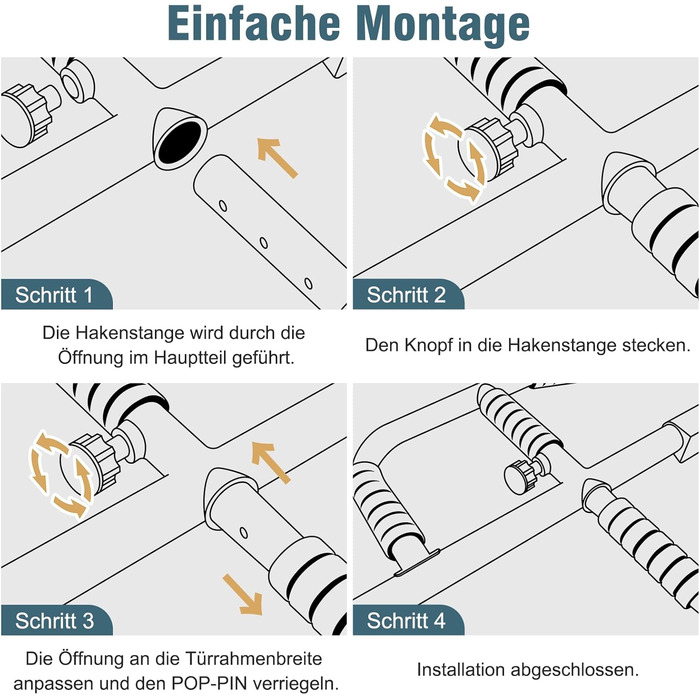 Einfache Montage

Schritt 1

Die Hakenstange wird durch die Öffnung im Hauptteil geführt.

Schritt 2

Den Knopf in die Hakenstange stecken.

Schritt 3

Die Öffnung an die Türrahmenbreite anpassen und den POP-PIN verriegeln.

Schritt 4

Installation abgeschlossen.