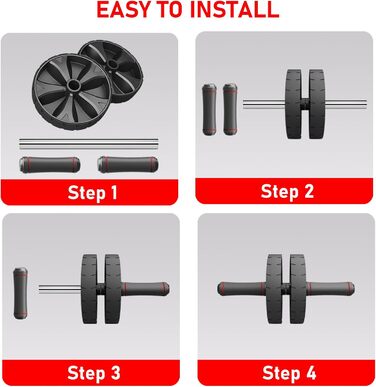 EASY TO INSTALL

Step 1

Step 2

Step 3

Step 4