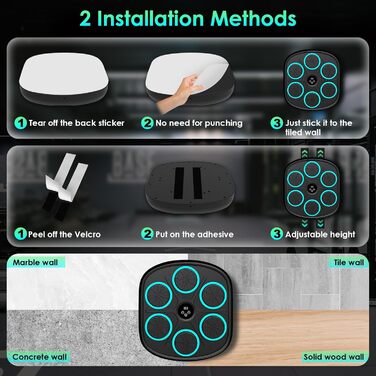 2 Installation Methods

1 Tear off the back sticker

2 No need for punching

3 Just stick it to the tiled wall

1 Peel off the Velcro

2 Put on the adhesive

3 Adjustable height

Marble wall

Tile wall

Concrete wall

Solid wood wall