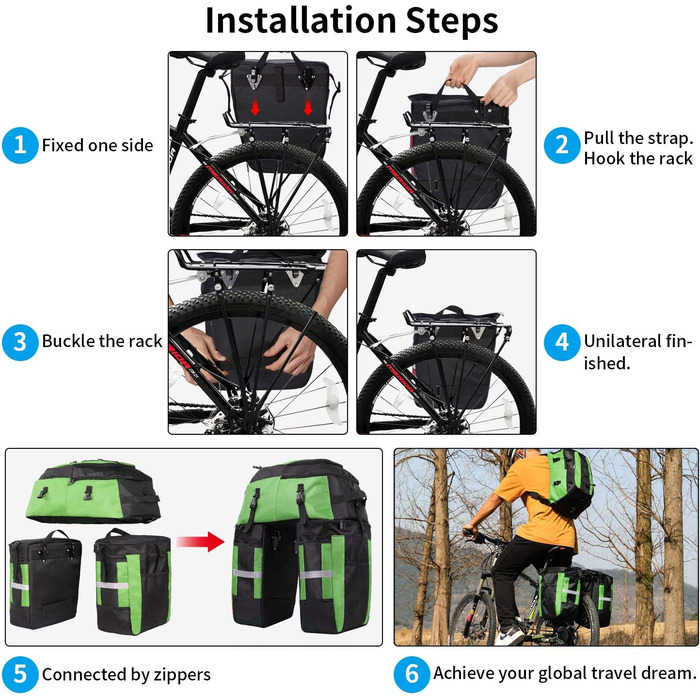 Installation Steps

1 Fixed one side

2 Pull the strap. Hook the rack

3 Buckle the rack

4 Unilateral finished.

5 Connected by zippers

6 Achieve your global travel dream.