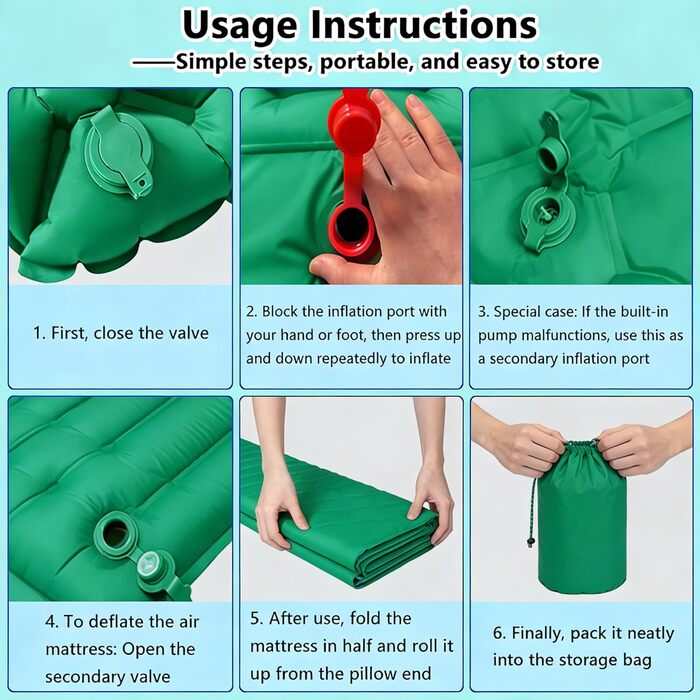 Usage Instructions
——Simple steps, portable, and easy to store

1. First, close the valve

2. Block the inflation port with your hand or foot, then press up and down repeatedly to inflate

3. Special case: If the built-in pump malfunctions, use this as a secondary inflation port

4. To deflate the air mattress: Open the secondary valve

5. After use, fold the mattress in half and roll it up from the pillow end

6. Finally, pack it neatly into the storage bag