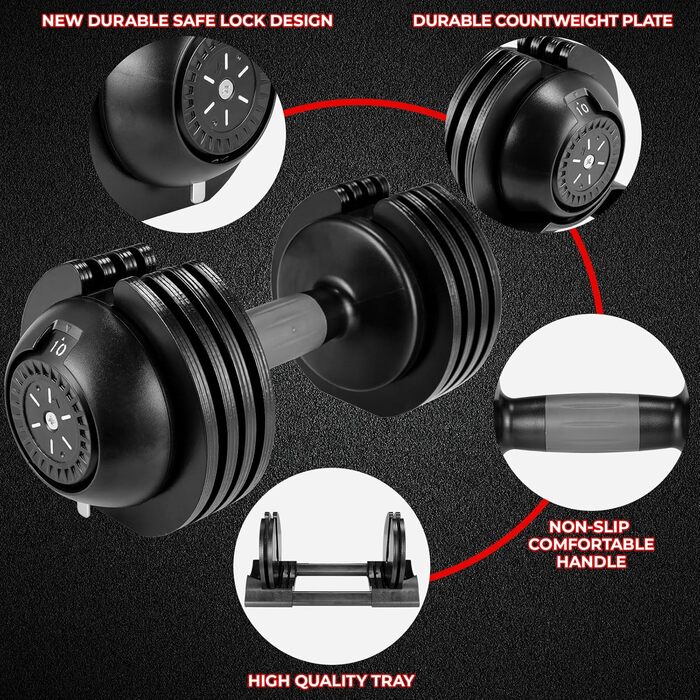 NEW DURABLE SAFE LOCK DESIGN

DURABLE COUNTWEIGHT PLATE

10

10

NON-SLIP COMFORTABLE HANDLE

HIGH QUALITY TRAY