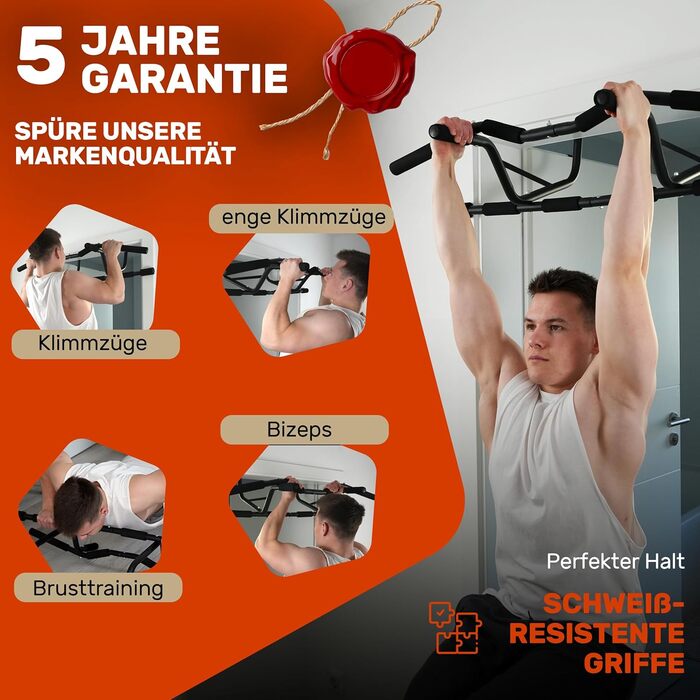 5 JAHRE GARANTIE

SPÜRE UNSERE MARKENQUALITÄT

enge Klimmzüge

Klimmzüge

Bizeps

Brusttraining

Perfekter Halt

SCHWEIß-RESISTENTE GRIFFE