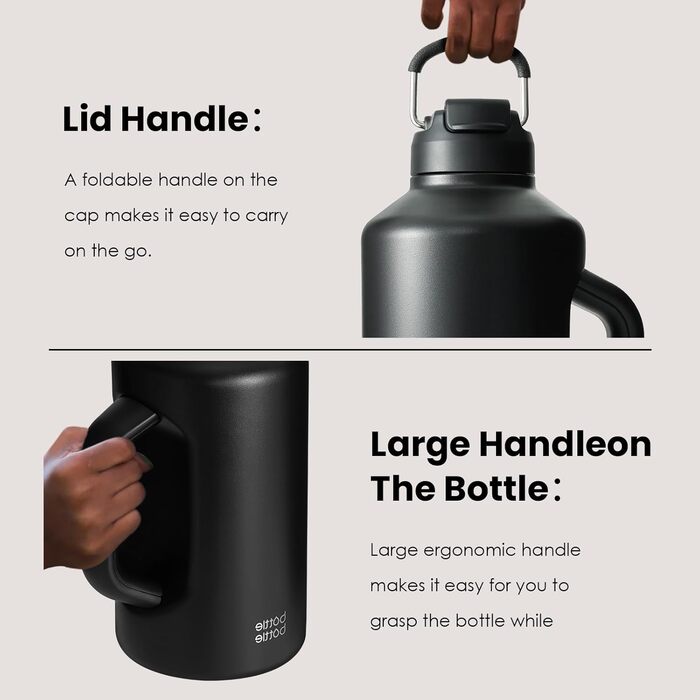 Lid Handle:

A foldable handle on the cap makes it easy to carry on the go.

Large Handleon The Bottle:

Large ergonomic handle makes it easy for you to grasp the bottle while

bottle
bottle