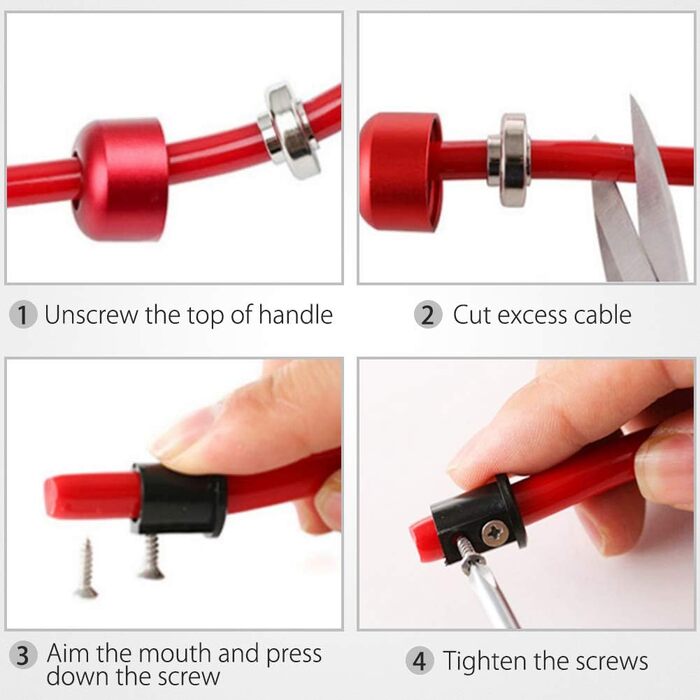 1 Unscrew the top of handle

2 Cut excess cable

3 Aim the mouth and press down the screw

4 Tighten the screws