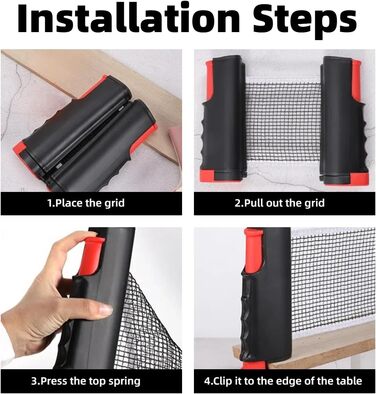 Installation Steps

1.Place the grid

2.Pull out the grid

3.Press the top spring

4.Clip it to the edge of the table