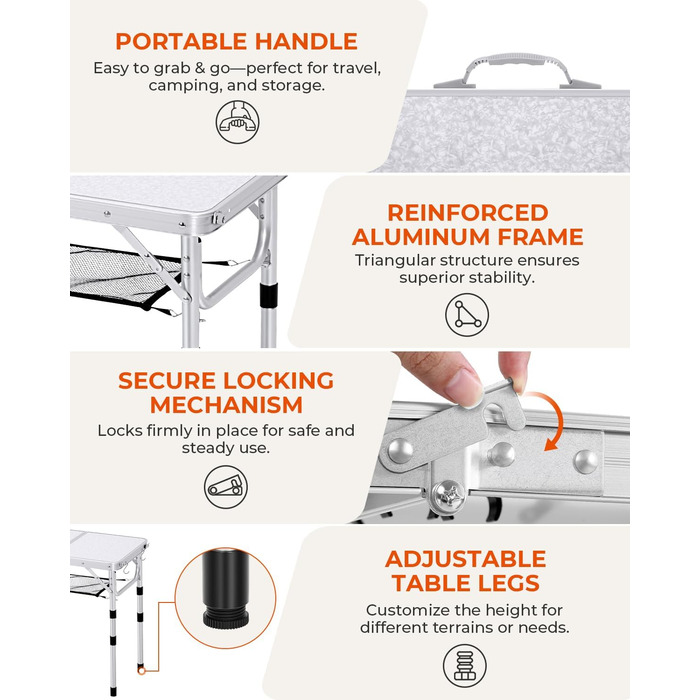 PORTABLE HANDLE

Easy to grab & go—perfect for travel, camping, and storage.

REINFORCED ALUMINUM FRAME

Triangular structure ensures superior stability.

SECURE LOCKING MECHANISM

Locks firmly in place for safe and steady use.

ADJUSTABLE TABLE LEGS

Customize the height for different terrains or needs.