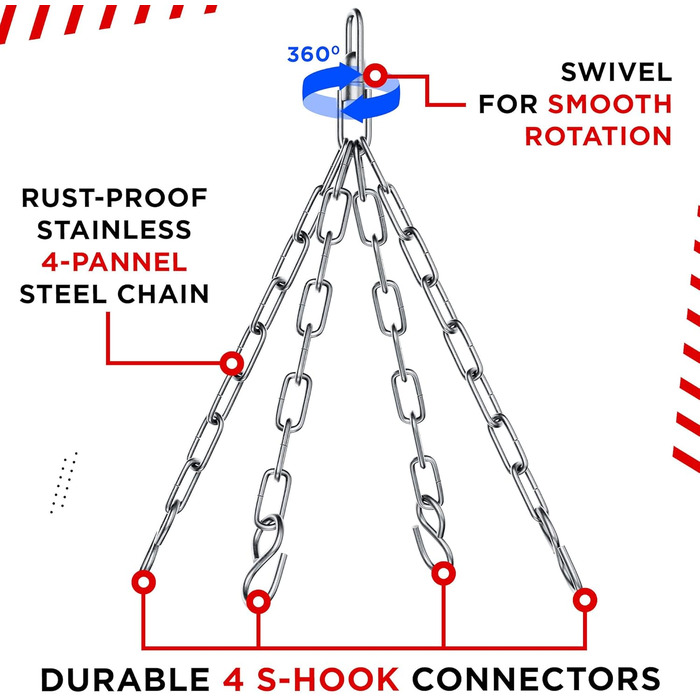 360°

SWIVEL
FOR SMOOTH
ROTATION

RUST-PROOF
STAINLESS
4-PANNEL
STEEL CHAIN

DURABLE 4 S-HOOK CONNECTORS