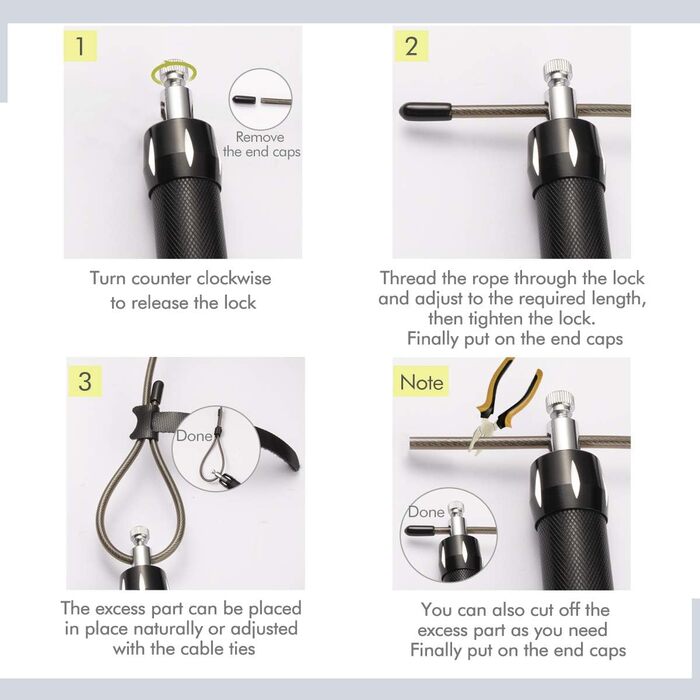 1

Remove the end caps

Turn counter clockwise to release the lock

2

Thread the rope through the lock and adjust to the required length, then tighten the lock. Finally put on the end caps

3

Done

The excess part can be placed in place naturally or adjusted with the cable ties

Note

Done

You can also cut off the excess part as you need Finally put on the end caps