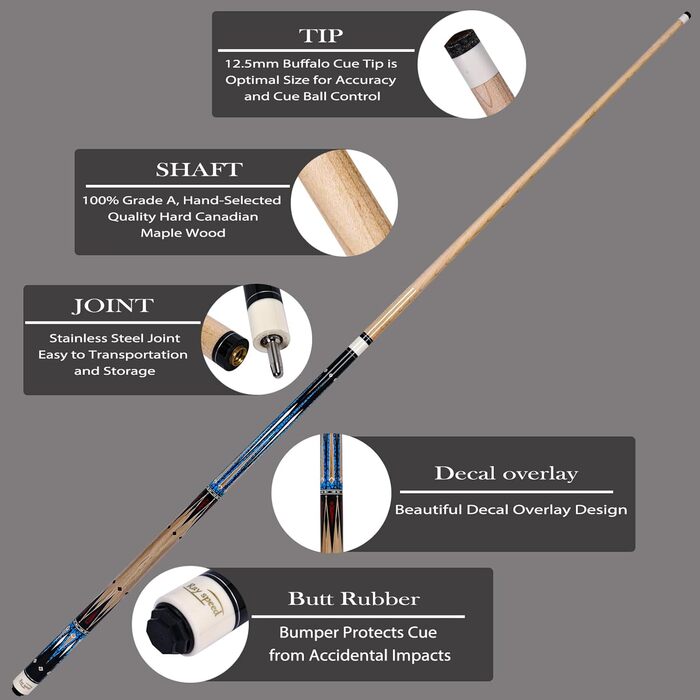 TIP

12.5mm Buffalo Cue Tip is Optimal Size for Accuracy and Cue Ball Control

SHAFT

100% Grade A, Hand-Selected Quality Hard Canadian Maple Wood

JOINT

Stainless Steel Joint Easy to Transportation and Storage

Decal overlay

Beautiful Decal Overlay Design

Ray speed

Butt Rubber

Bumper Protects Cue from Accidental Impacts