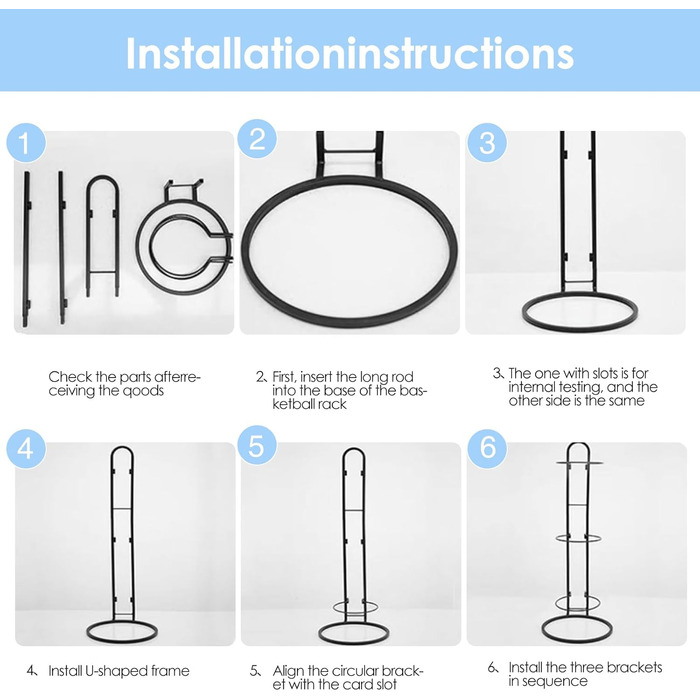 Installationinstructions

1

2

3

Check the parts afterreceiving the qoods

2、First, insert the long rod into the base of the basketball rack

3、The one with slots is for internal testing, and the other side is the same

4

5

6

4、Install U-shaped frame

5、Align the circular bracket with the card slot

6、Install the three brackets in sequence