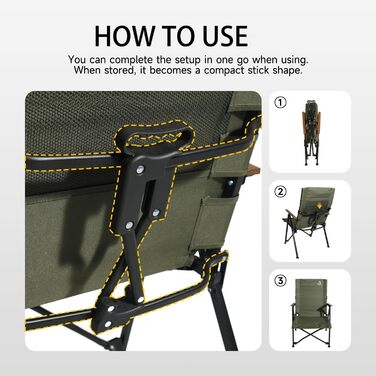 HOW TO USE

You can complete the setup in one go when using. When stored, it becomes a compact stick shape.

①

②

③