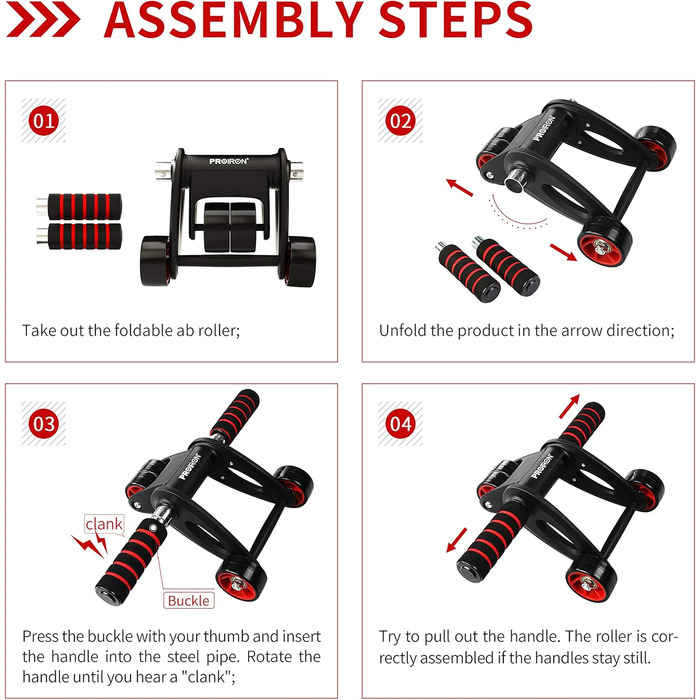 ASSEMBLY STEPS

01

PROIRON

Take out the foldable ab roller;

02

PROIRON

Unfold the product in the arrow direction;

03

PROIRON

clank

Buckle

Press the buckle with your thumb and insert the handle into the steel pipe. Rotate the handle until you hear a "clank";

04

PROIRON

Try to pull out the handle. The roller is correctly assembled if the handles stay still.