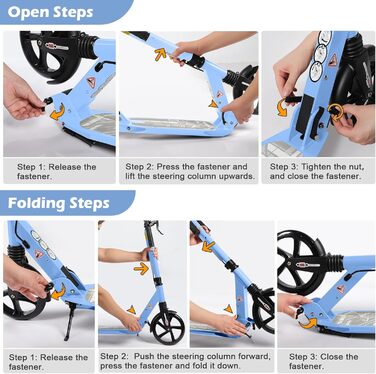 Open Steps

Step 1: Release the fastener.

Step 2: Press the fastener and lift the steering column upwards.

Step 3: Tighten the nut, and close the fastener.

Folding Steps

Step 1: Release the fastener.

Step 2: Push the steering column forward, press the fastener and fold it down.

Step 3: Close the fastener.