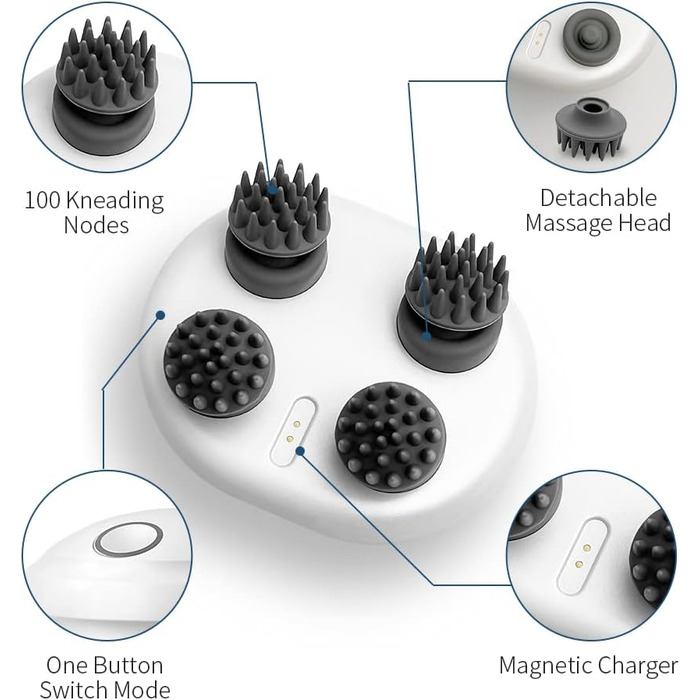 100 Kneading Nodes

Detachable Massage Head

One Button Switch Mode

Magnetic Charger