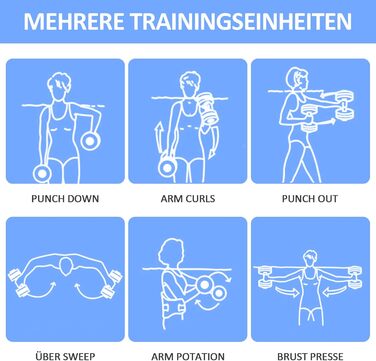 MEHRERE TRAININGSEINHEITEN

PUNCH DOWN

ARM CURLS

PUNCH OUT

ÜBER SWEEP

ARM POTATION

BRUST PRESSE