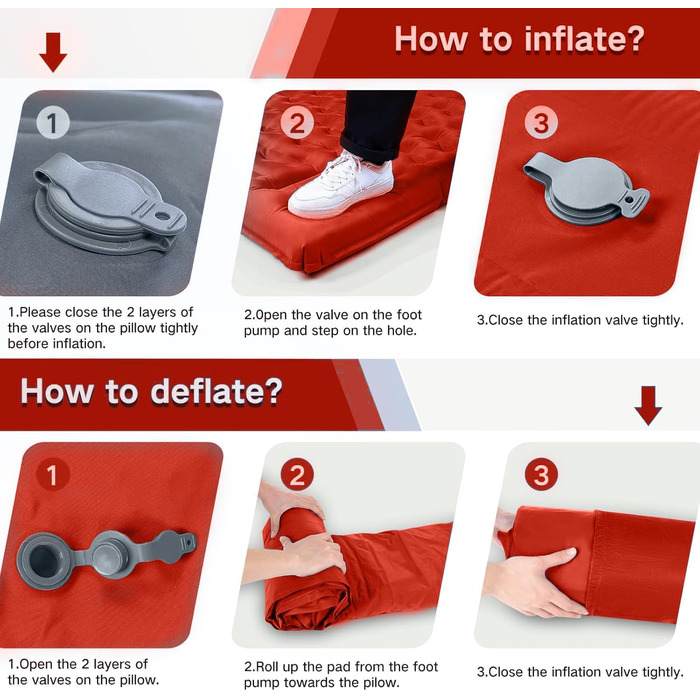 How to inflate?

1

2

3

1.Please close the 2 layers of the valves on the pillow tightly before inflation.

2.0pen the valve on the foot pump and step on the hole.

3.Close the inflation valve tightly.

How to deflate?

1

2

3

1.Open the 2 layers of the valves on the pillow.

2.Roll up the pad from the foot pump towards the pilow.

3.Close the inflation valve tightly.