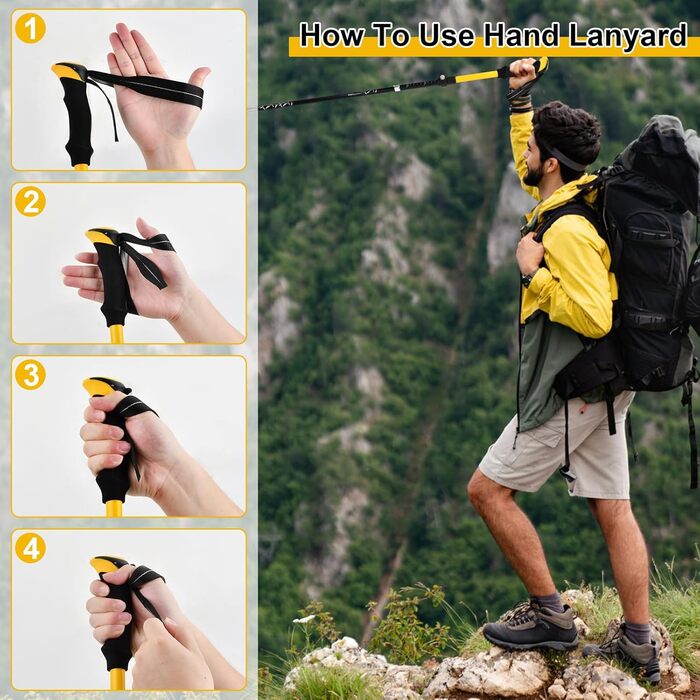 1

2

3

4

How To Use Hand Lanyard